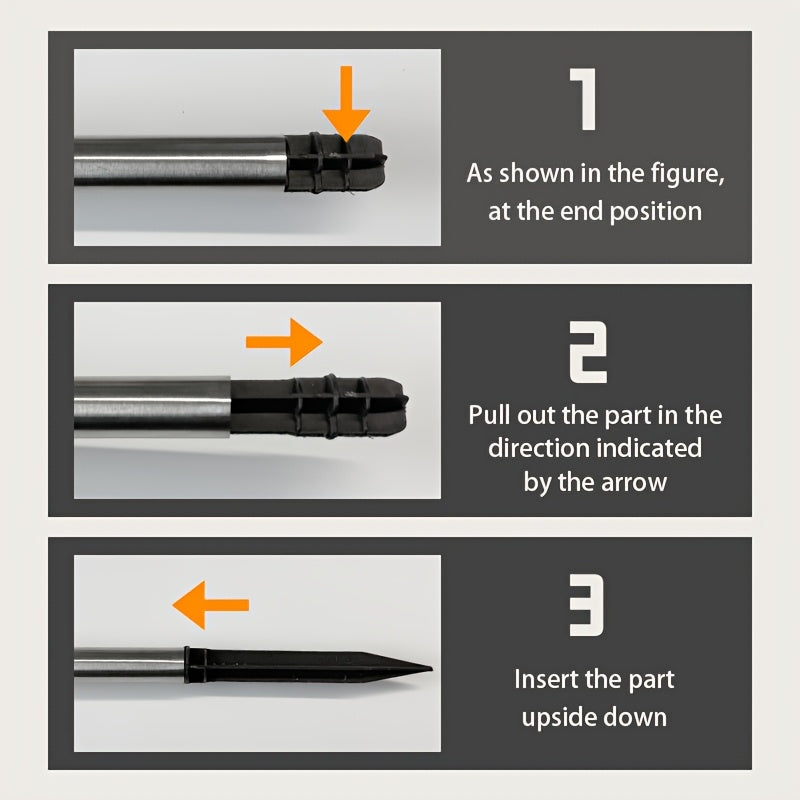 1

As shown in the figure, at the end position

2

Pull out the part in the direction indicated by the arrow

3

Insert the part upside down