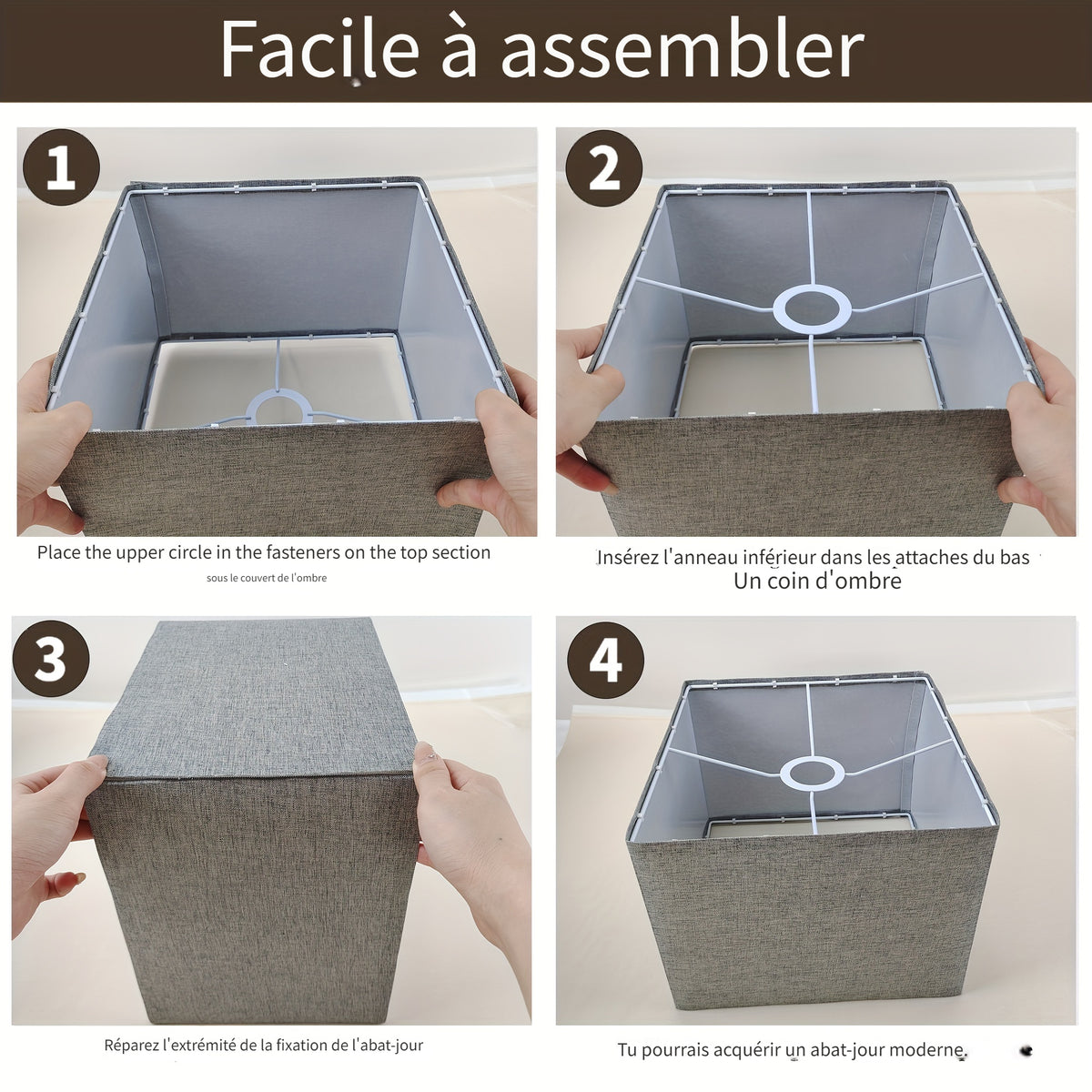 Facile à assembler

1

Place the upper circle in the fasteners on the top section

sous le couvert de l'ombre

2

Insérez l'anneau inférieur dans les attaches du bas

Un coin d'ombre

3

Réparez l'extrémité de la fixation de l'abat-jour

4

Tu pourrais acquérir un abat-jour moderne.