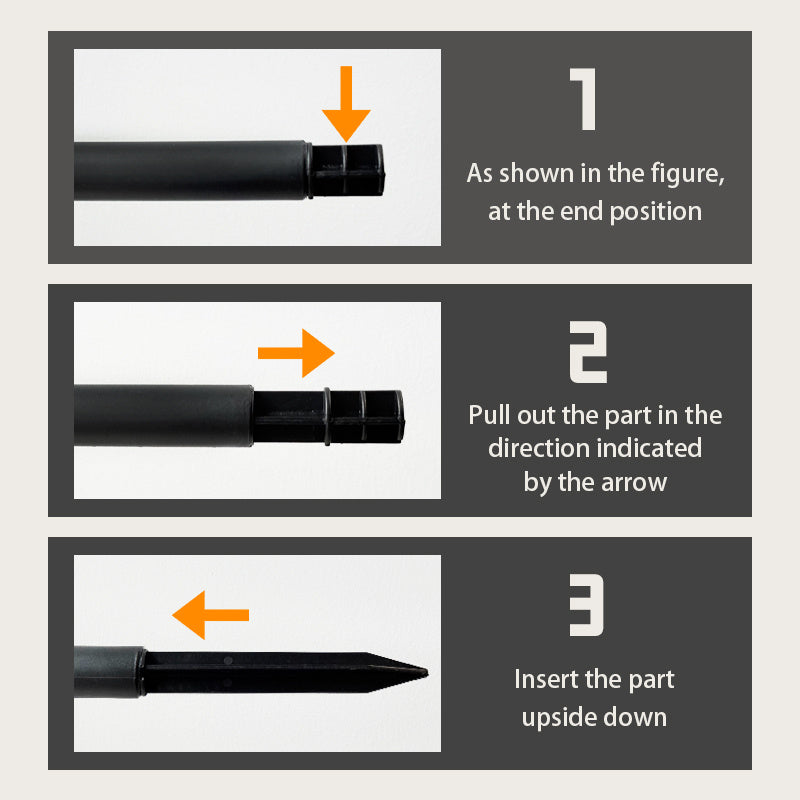 1

As shown in the figure, at the end position

2

Pull out the part in the direction indicated by the arrow

3

Insert the part upside down