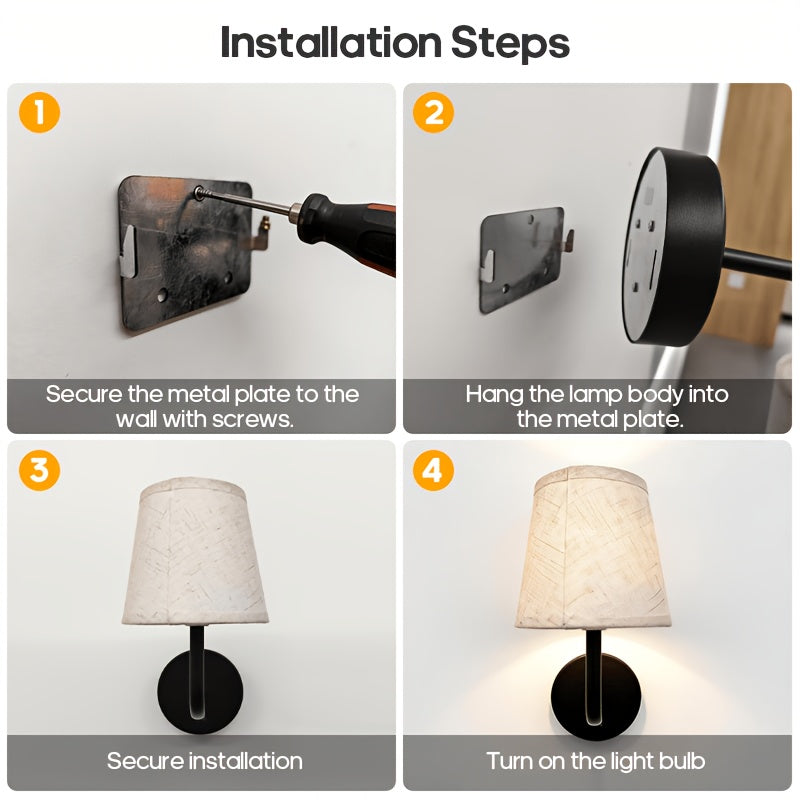 Installation Steps

1

Secure the metal plate to the wall with screws.

2

Hang the lamp body into the metal plate.

3

Secure installation

4

Turn on the light bulb