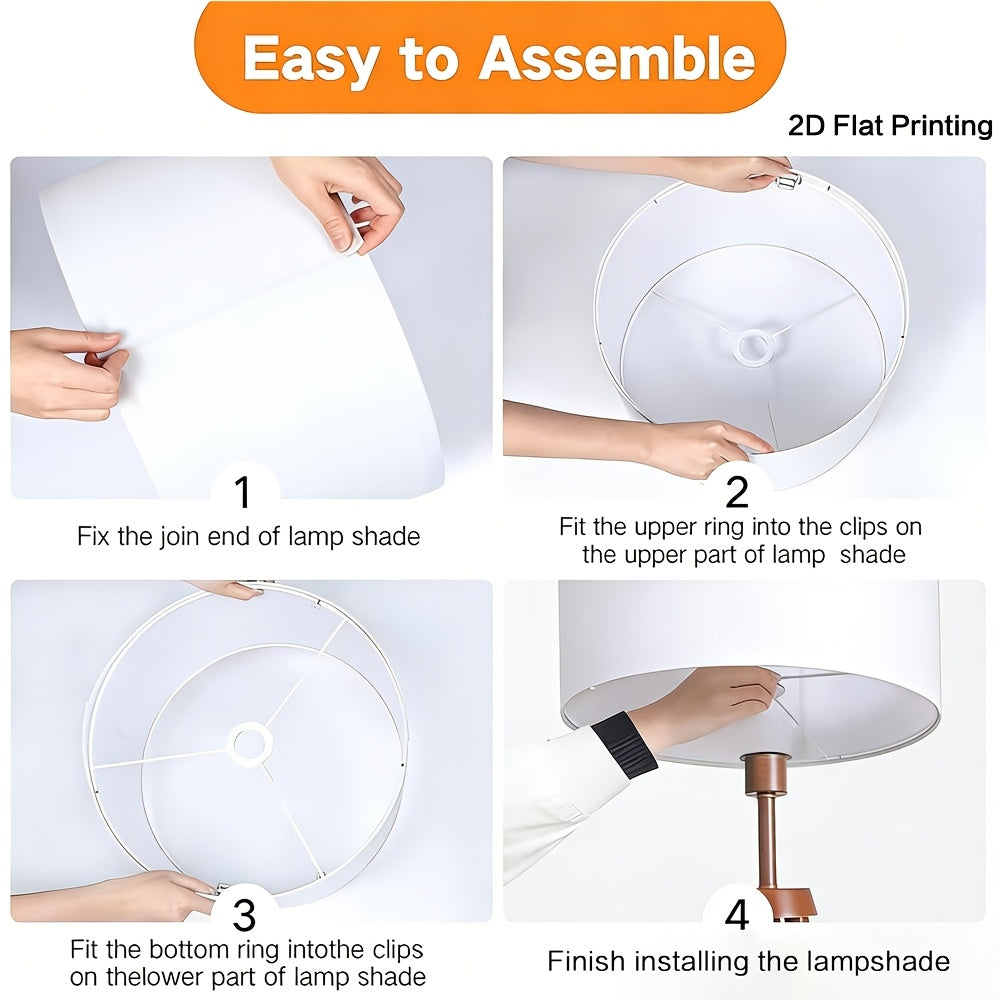 Easy to Assemble

2D Flat Printing

1

Fix the join end of lamp shade

2

Fit the upper ring into the clips on the upper part of lamp shade

3

Fit the bottom ring intothe clips on thelower part of lamp shade

4

Finish installing the lampshade