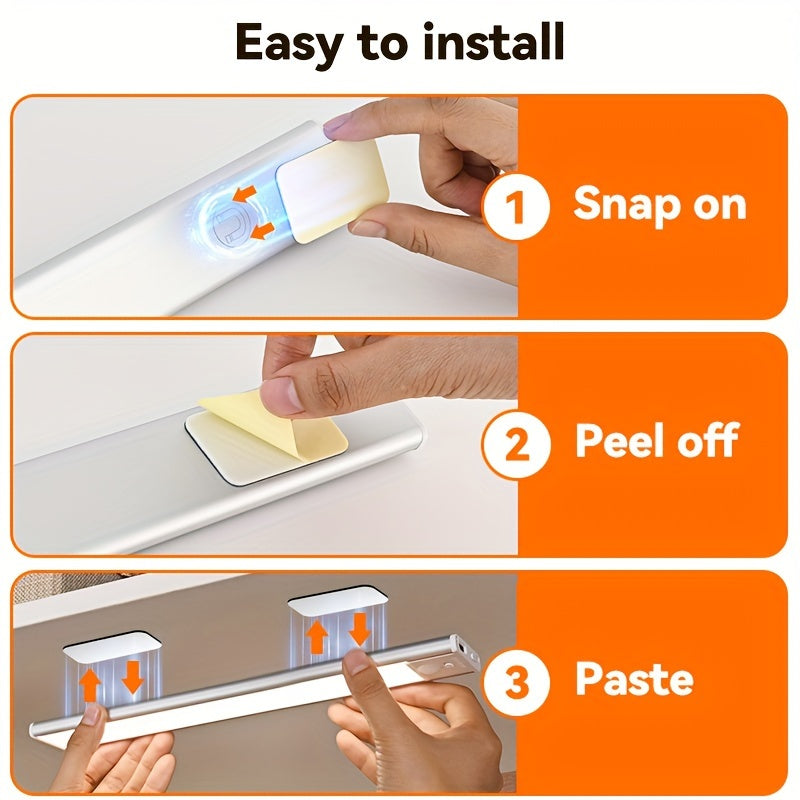 Easy to install

1 Snap on

2 Peel off

3 Paste