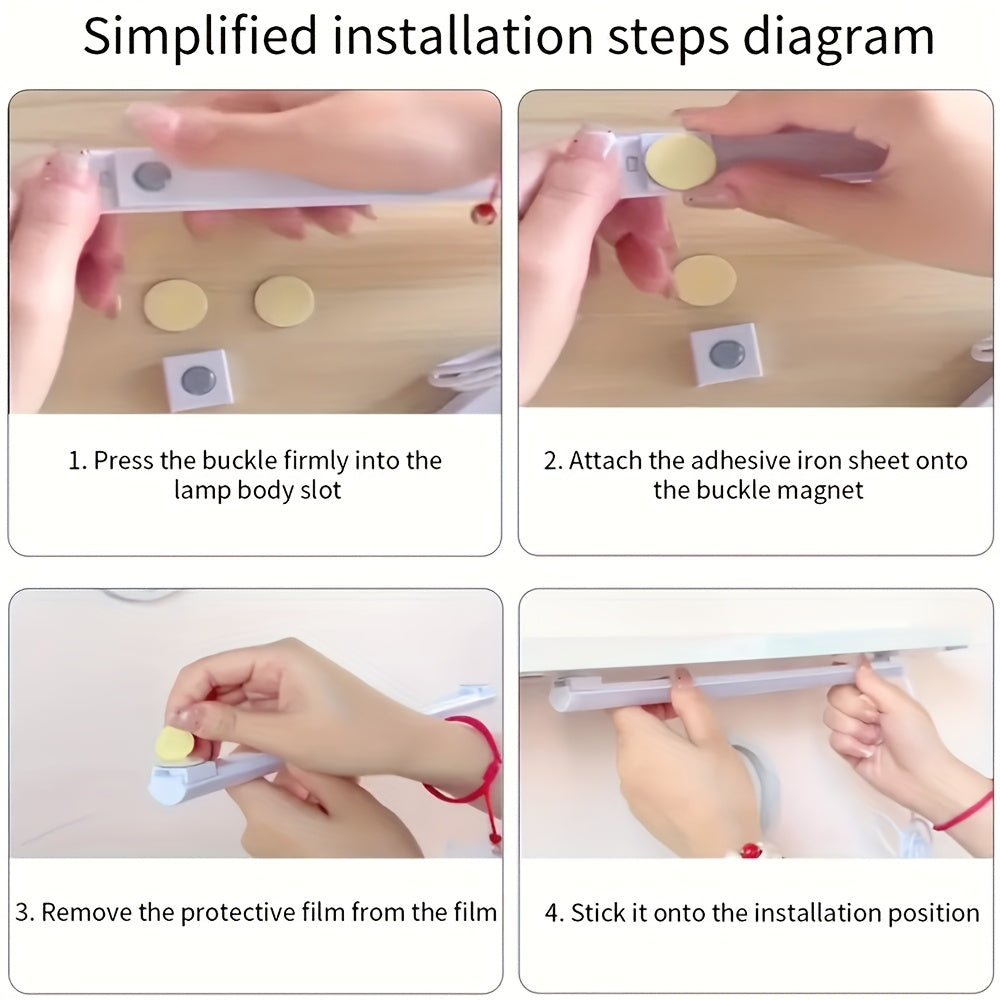 Simplified installation steps diagram

1. Press the buckle firmly into the lamp body slot

2. Attach the adhesive iron sheet onto the buckle magnet

3. Remove the protective film from the film

4. Stick it onto the installation position