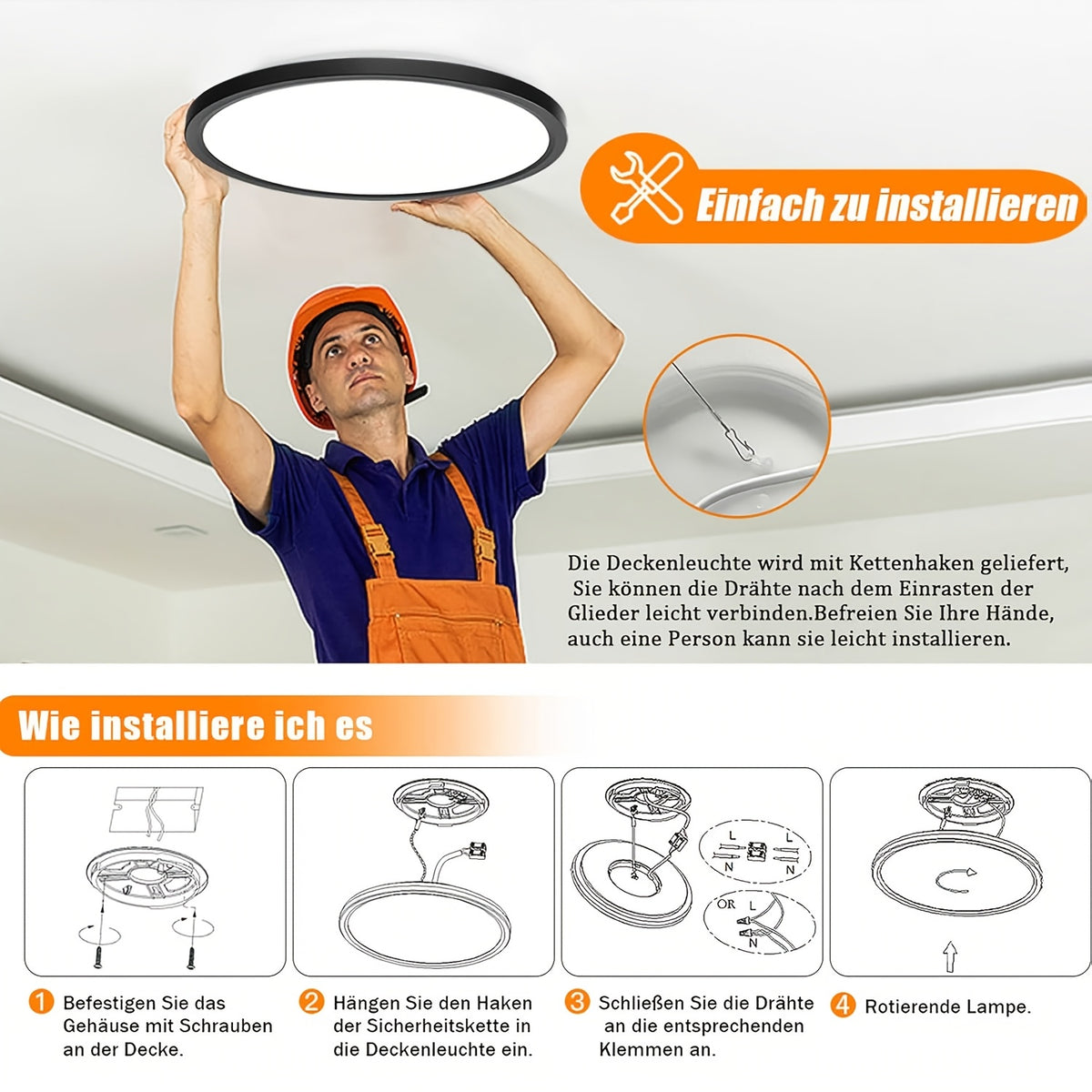 Einfach zu installieren

Die Deckenleuchte wird mit Kettenhaken geliefert, Sie können die Drähte nach dem Einrasten der Glieder leicht verbinden.Befreien Sie Ihre Hände, auch eine Person kann sie leicht installieren.

Wie installiere ich es

L
L
N
N
OR
L
N

1 Befestigen Sie das Gehäuse mit Schrauben an der Decke.

2 Hängen Sie den Haken der Sicherheitskette in die Deckenleuchte ein.

3 Schließen Sie die Drähte an die entsprechenden Klemmen an.

4 Rotierende Lampe.